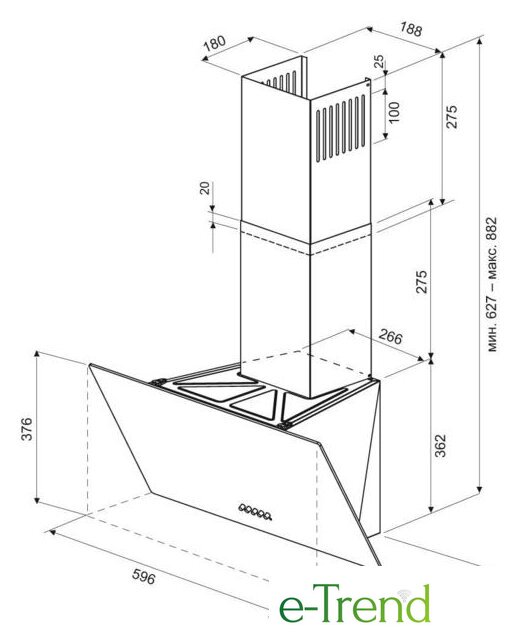 180
188
25
100
275
20
275
мин. 627 – макс. 882
266
376
362
596
e-Trend