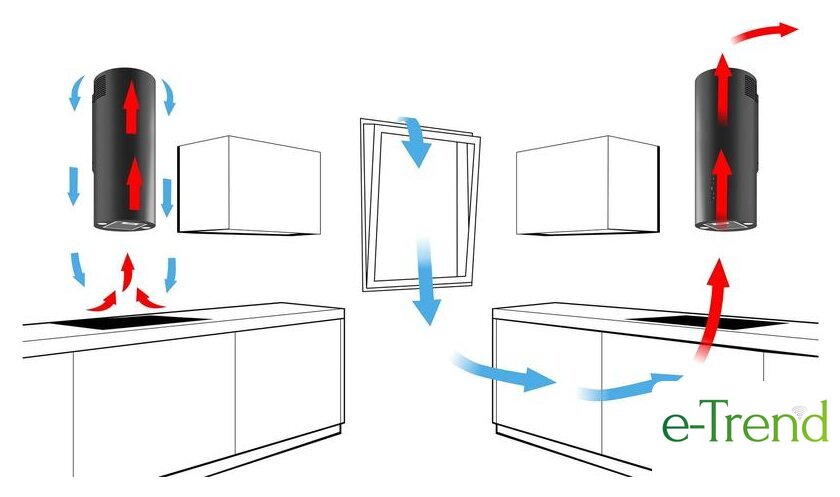 e-Trend