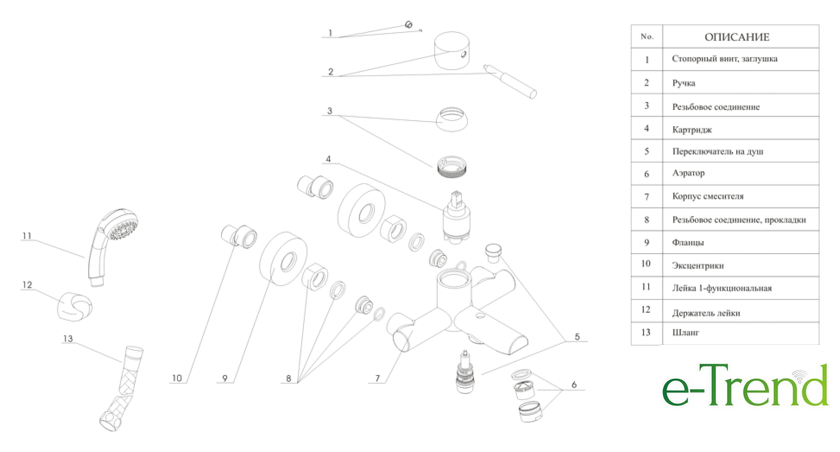 1
2
3
4
11
12
13
10
9
8
7
5
6

| No. | ОПИСАНИЕ |
|---|---|
| 1 | Стопорный винт, заглушка |
| 2 | Ручка |
| 3 | Резьбовое соединение |
| 4 | Картридж |
| 5 | Переключатель на душ |
| 6 | Аэратор |
| 7 | Корпус смесителя |
| 8 | Резьбовое соединение, прокладки |
| 9 | Фланцы |
| 10 | Эксцентрики |
| 11 | Лейка 1-функциональная |
| 12 | Держатель лейки |
| 13 | Шланг |

e-Trend