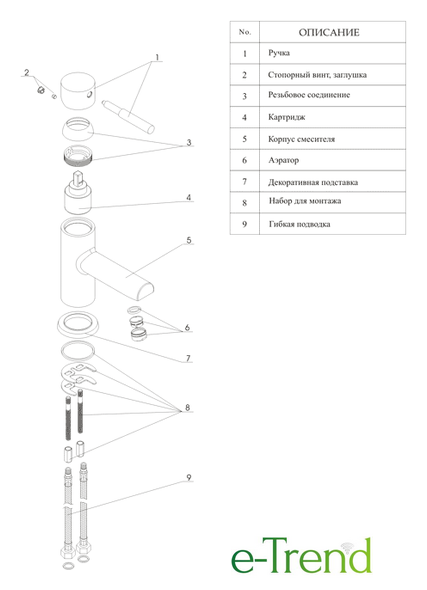 1
2
3
4
5
6
7
8
9

| No. | ОПИСАНИЕ |
|---|---|
| 1 | Ручка |
| 2 | Стопорный винт, заглушка |
| 3 | Резьбовое соединение |
| 4 | Картридж |
| 5 | Корпус смесителя |
| 6 | Аэратор |
| 7 | Декоративная подставка |
| 8 | Набор для монтажа |
| 9 | Гибкая подводка |

e-Trend