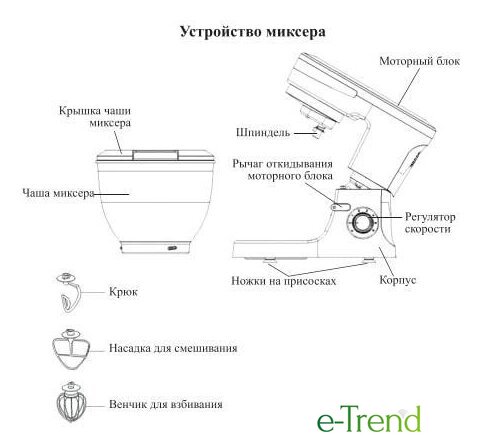 Устройство миксера

Моторный блок

Крышка чаши миксера

Шпиндель

Рычаг откидывания моторного блока

Чаша миксера

Регулятор скорости

Ножки на присосках

Корпус

Крюк

Насадка для смешивания

Венчик для взбивания

e-Trend