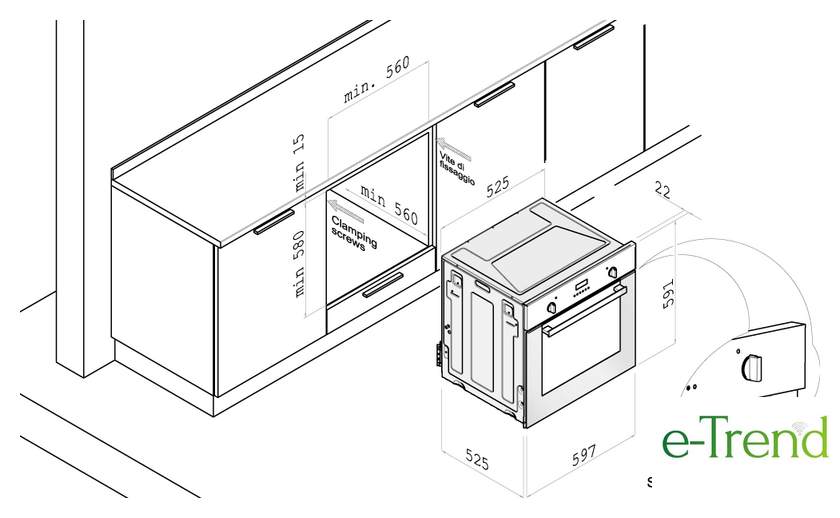 min. 560

min 15

Vite di fissaggio

525

22

min 560

Clamping screws

min 580

591

525

597

e-Trend