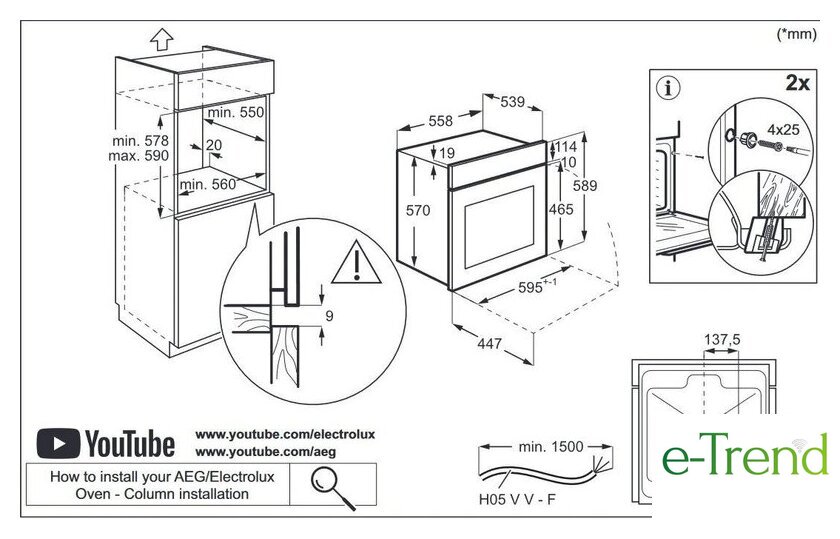 (*mm)

min. 550
min. 578
max. 590
20
min. 560
9

558
539
19
114
10
570
465
589
$595^{+-1}$
447

2x
4x25

137,5

YouTube
www.youtube.com/electrolux
www.youtube.com/aeg
How to install your AEG/Electrolux Oven - Column installation

min. 1500
H05 V V - F

e-Trend