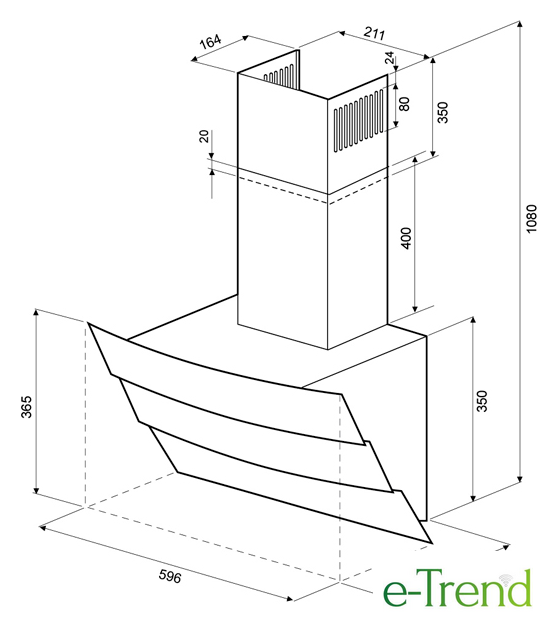 164
211
24
80
350
20
400
1080
365
350
596
e-Trend