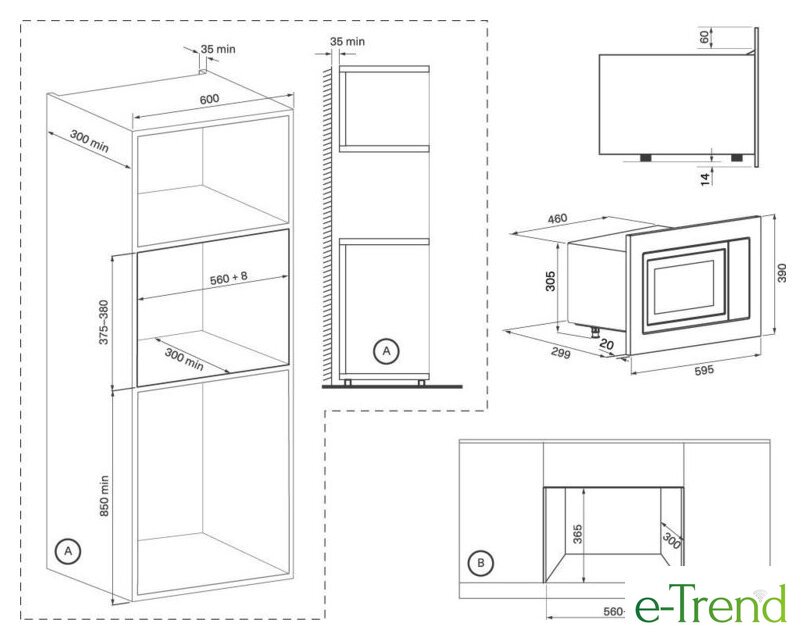 35 min
600
300 min
560 + 8
375–380
300 min
850 min
A
35 min
A
60
14
460
305
390
299
20
595
365
300
B
560
e-Trend