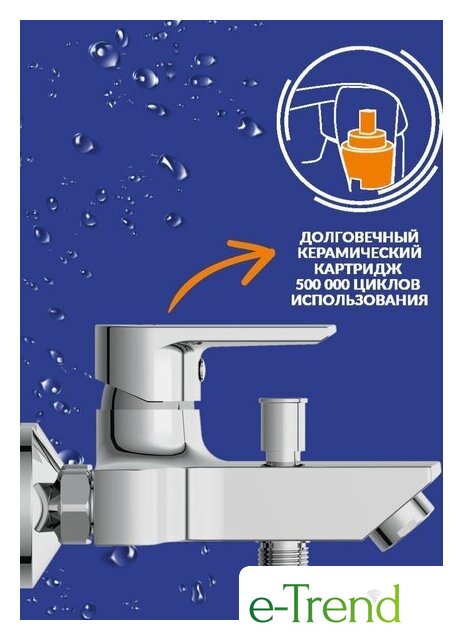 ДОЛГОВЕЧНЫЙ КЕРАМИЧЕСКИЙ КАРТРИДЖ 500 000 ЦИКЛОВ ИСПОЛЬЗОВАНИЯ

e-Trend