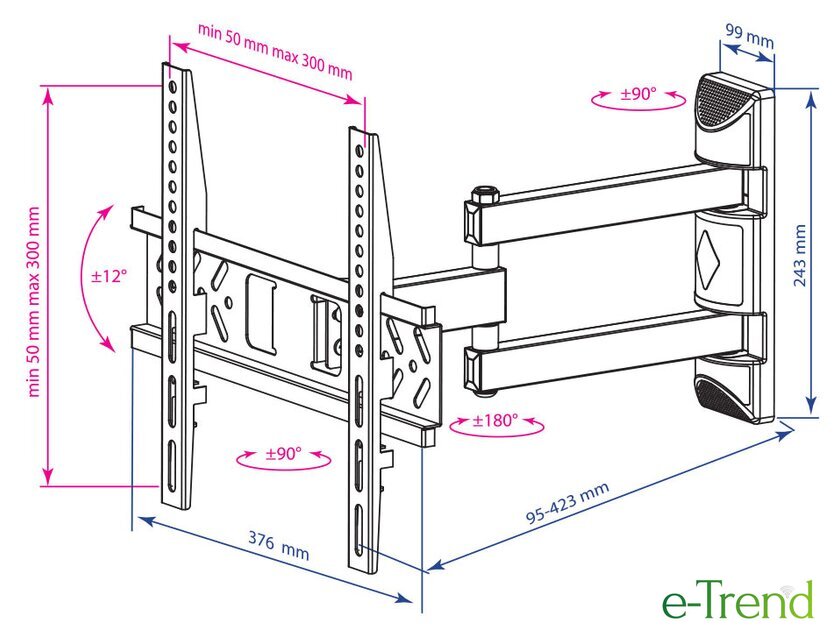 min 50 mm max 300 mm

99 mm

±90°

min 50 mm max 300 mm

±12°

243 mm

±180°

±90°

95-423 mm

376 mm

e-Trend