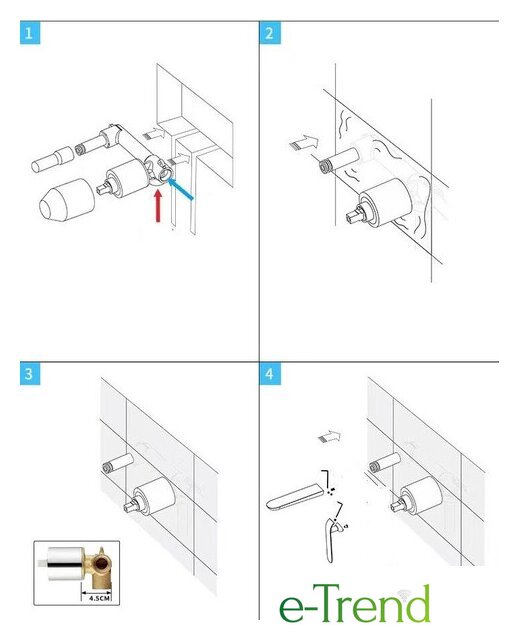 1

2

3

4.5CM

4

e-Trend