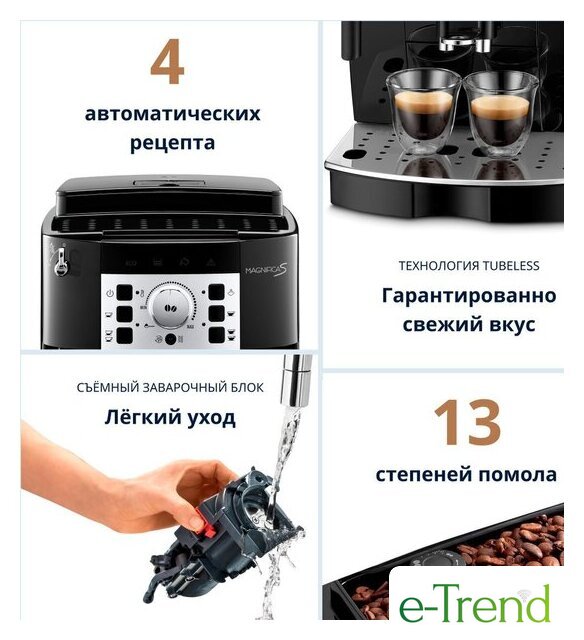 4
автоматических рецепта

MAGNIFICA S

ТЕХНОЛОГИЯ TUBELESS
Гарантированно свежий вкус

СЪЁМНЫЙ ЗАВАРОЧНЫЙ БЛОК
Лёгкий уход

13
степеней помола

e-Trend