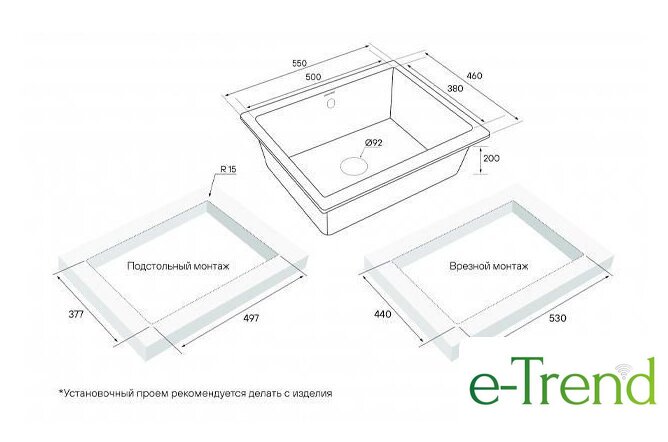 550
500
460
380
Ø92
200
R 15
Подстольный монтаж
377
497
Врезной монтаж
440
530
*Установочный проем рекомендуется делать с изделия
e-Trend