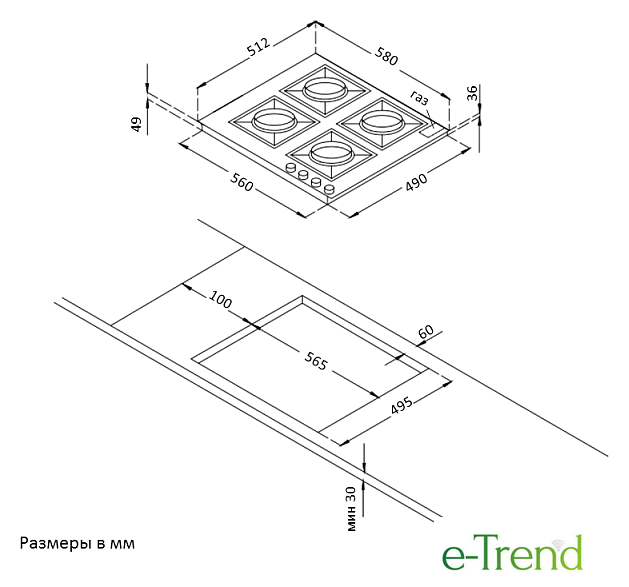 512
580
газ
36
49
560
490
100
60
565
495
мин 30
Размеры в мм
e-Trend