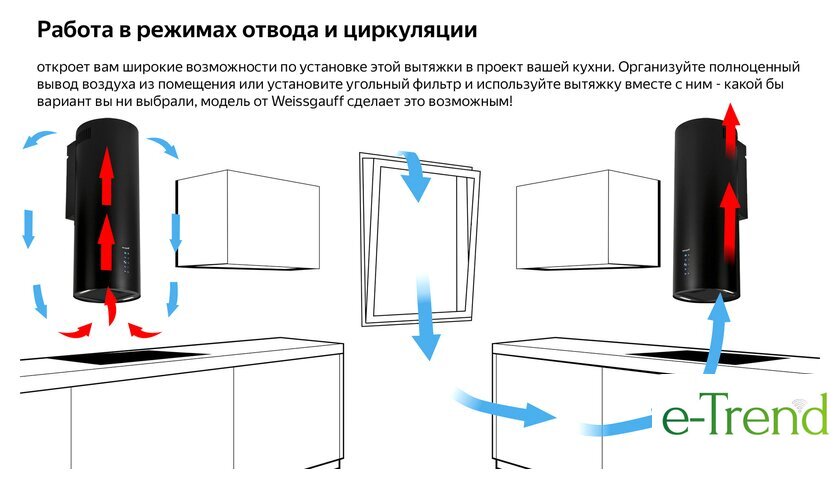 Работа в режимах отвода и циркуляции

откроет вам широкие возможности по установке этой вытяжки в проект вашей кухни. Организуйте полноценный вывод воздуха из помещения или установите угольный фильтр и используйте вытяжку вместе с ним - какой бы вариант вы ни выбрали, модель от Weissgauff сделает это возможным!

e-Trend