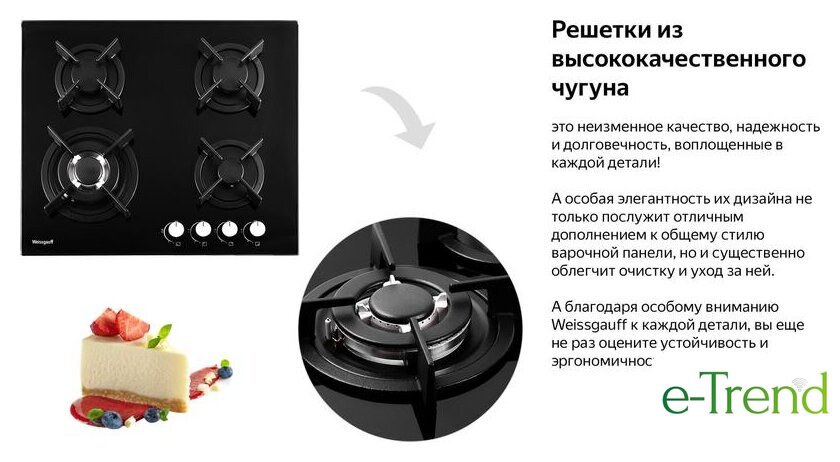 Weissgauff

Решетки из высококачественного чугуна

это неизменное качество, надежность и долговечность, воплощенные в каждой детали!

А особая элегантность их дизайна не только послужит отличным дополнением к общему стилю варочной панели, но и существенно облегчит очистку и уход за ней.

А благодаря особому вниманию Weissgauff к каждой детали, вы еще не раз оцените устойчивость и эргономичнос

e-Trend