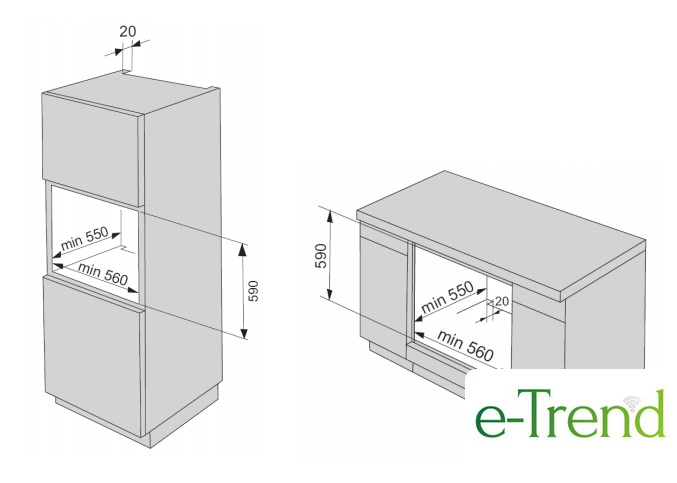 20

min 550

min 560

590

590

min 550

20

min 560

e-Trend