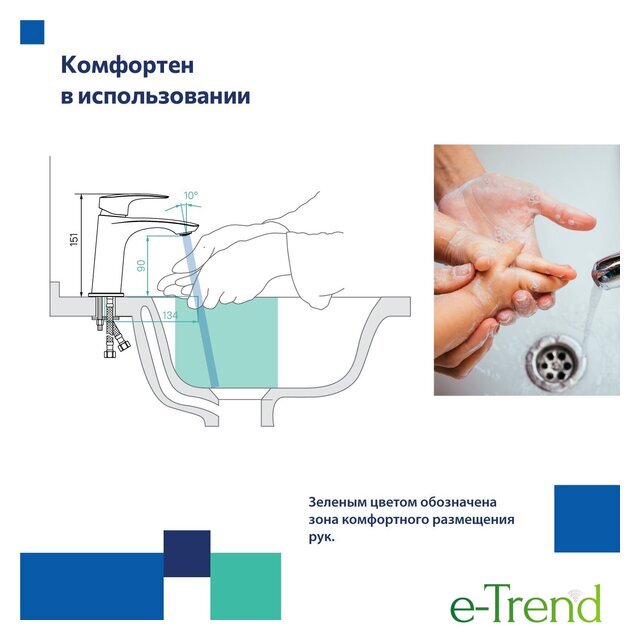 Комфортен в использовании

10°

151

90

134

Зеленым цветом обозначена зона комфортного размещения рук.

e-Trend