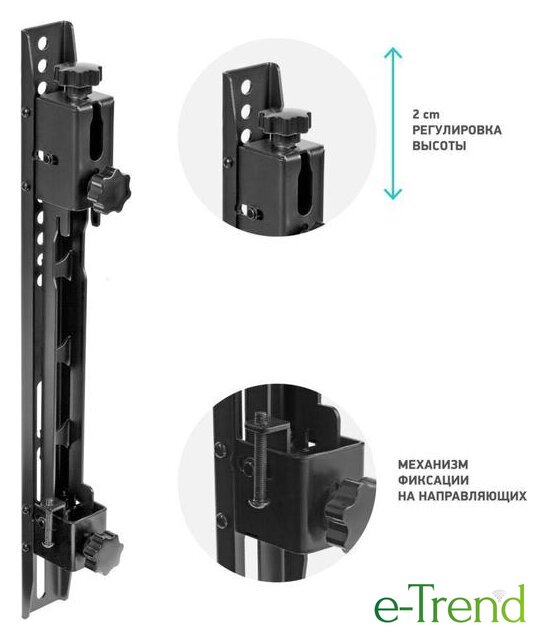 2 cm
РЕГУЛИРОВКА
ВЫСОТЫ

МЕХАНИЗМ
ФИКСАЦИИ
НА НАПРАВЛЯЮЩИХ

e-Trend