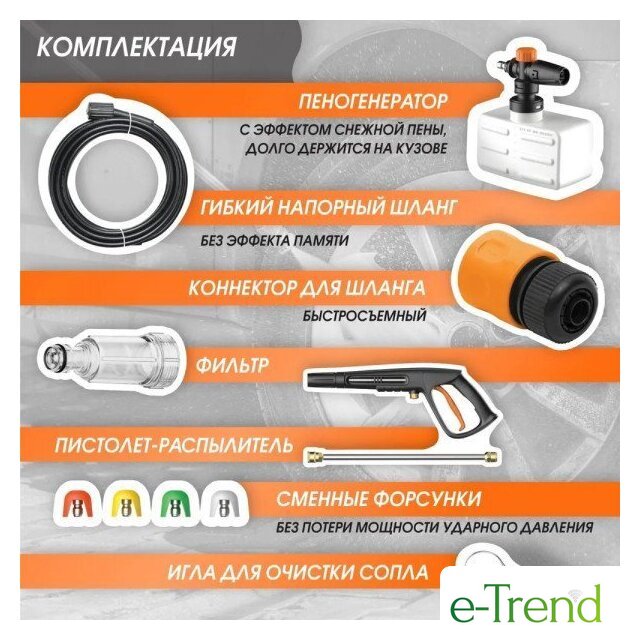 КОМПЛЕКТАЦИЯ

ПЕНОГЕНЕРАТОР

С ЭФФЕКТОМ СНЕЖНОЙ ПЕНЫ, ДОЛГО ДЕРЖИТСЯ НА КУЗОВЕ

ГИБКИЙ НАПОРНЫЙ ШЛАНГ

БЕЗ ЭФФЕКТА ПАМЯТИ

КОННЕКТОР ДЛЯ ШЛАНГА

БЫСТРОСЪЕМНЫЙ

ФИЛЬТР

ПИСТОЛЕТ-РАСПЫЛИТЕЛЬ

СМЕННЫЕ ФОРСУНКИ

БЕЗ ПОТЕРИ МОЩНОСТИ УДАРНОГО ДАВЛЕНИЯ

ИГЛА ДЛЯ ОЧИСТКИ СОПЛА

e-Trend