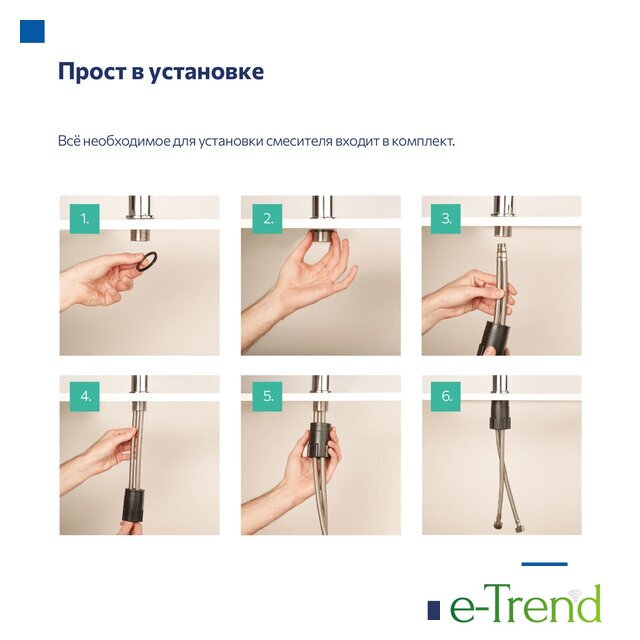 Прост в установке

Всё необходимое для установки смесителя входит в комплект.

1.

2.

3.

4.

5.

6.

e-Trend