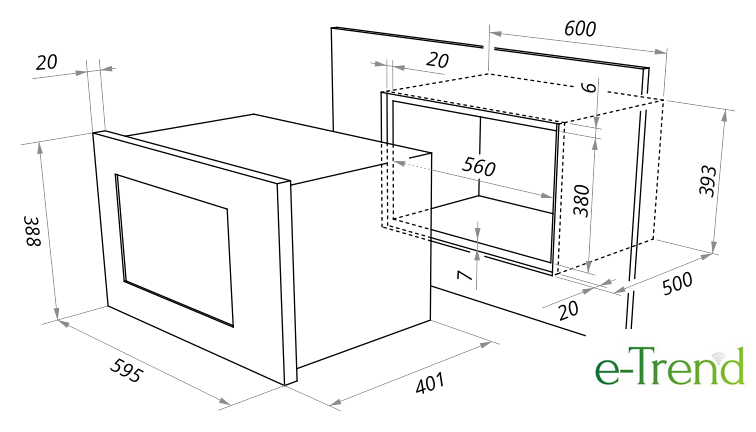 20
388
595
401
600
20
6
560
380
393
7
20
500
e-Trend