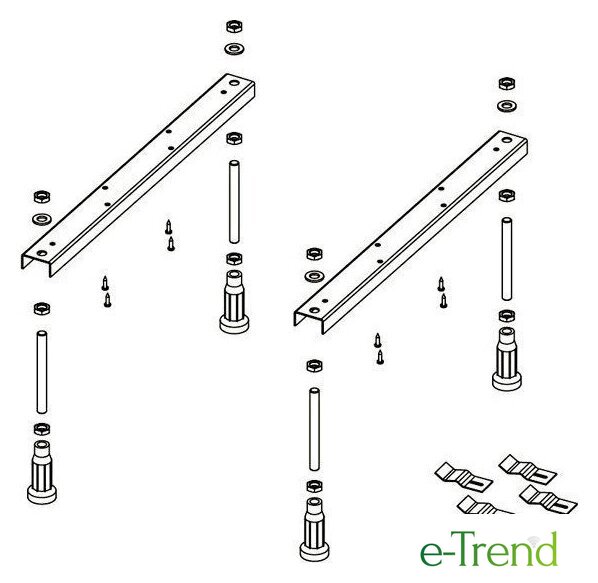 e-Trend