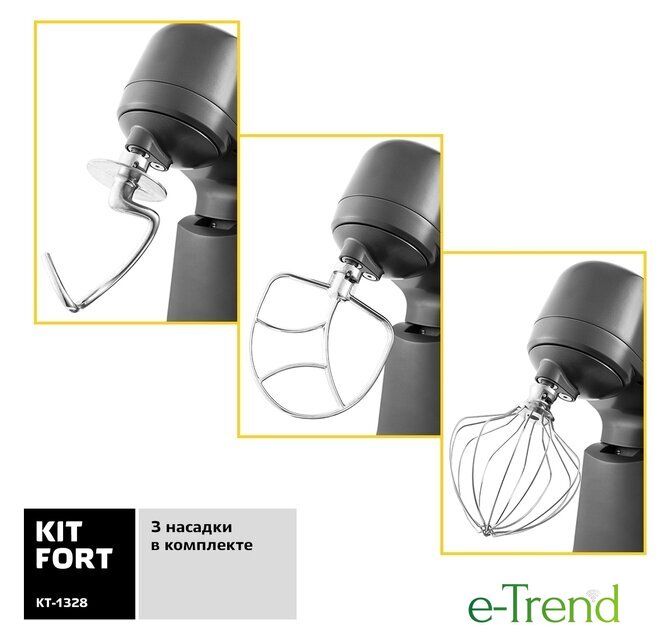 KIT
FORT

KT-1328

3 насадки
в комплекте

e-Trend