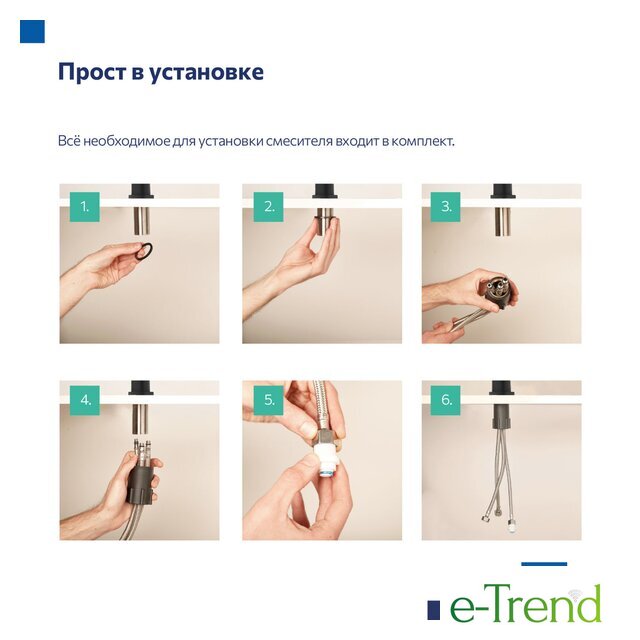 Прост в установке

Всё необходимое для установки смесителя входит в комплект.

1.

2.

3.

4.

5.

6.

e-Trend