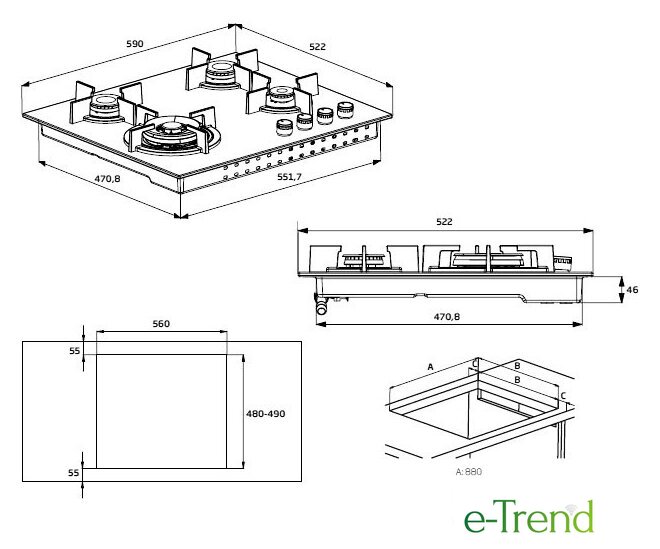 590

522

470,8

551,7

522

46

470,8

560

55

480-490

55

A

C

B

B

C

A: 880

e-Trend