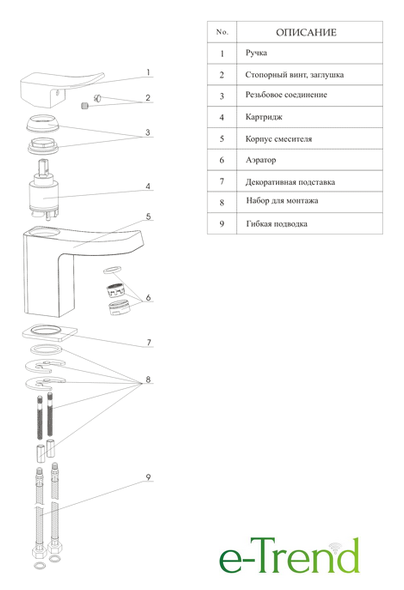 1
2
3
4
5
6
7
8
9

| No. | ОПИСАНИЕ |
|---|---|
| 1 | Ручка |
| 2 | Стопорный винт, заглушка |
| 3 | Резьбовое соединение |
| 4 | Картридж |
| 5 | Корпус смесителя |
| 6 | Аэратор |
| 7 | Декоративная подставка |
| 8 | Набор для монтажа |
| 9 | Гибкая подводка |

e-Trend