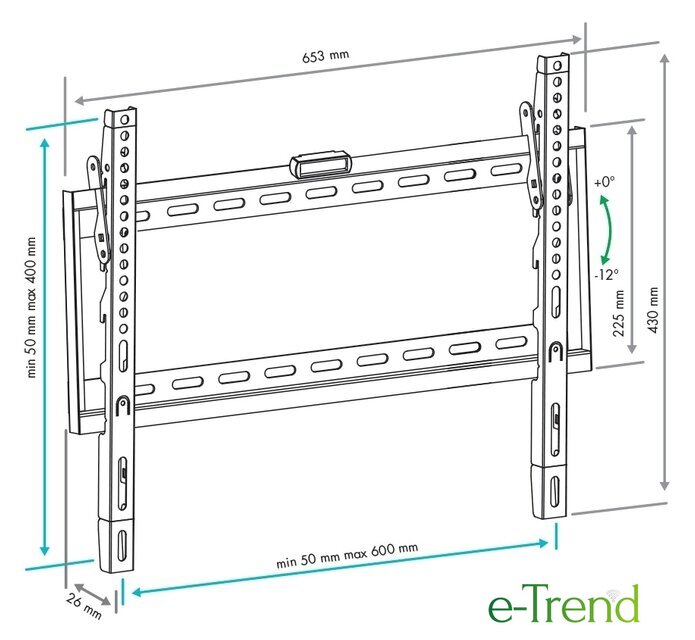 653 mm

min 50 mm max 400 mm

+0°

-12°

225 mm

430 mm

min 50 mm max 600 mm

26 mm

e-Trend