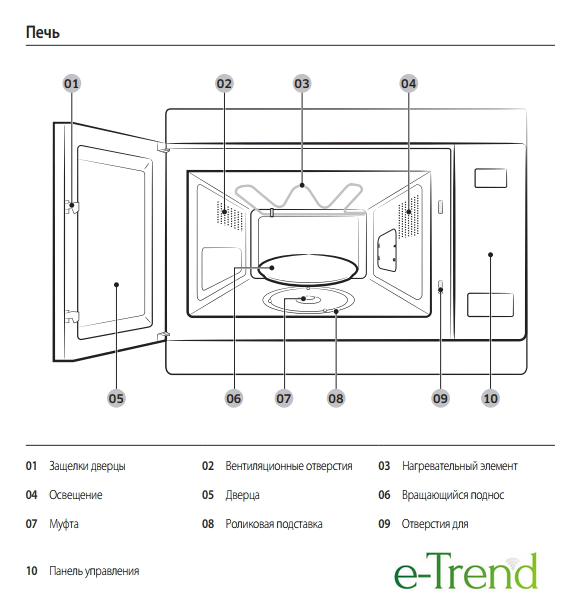 Печь

01
02
03
04
05
06
07
08
09
10

01 Защелки дверцы
02 Вентиляционные отверстия
03 Нагревательный элемент
04 Освещение
05 Дверца
06 Вращающийся поднос
07 Муфта
08 Роликовая подставка
09 Отверстия для
10 Панель управления

e-Trend