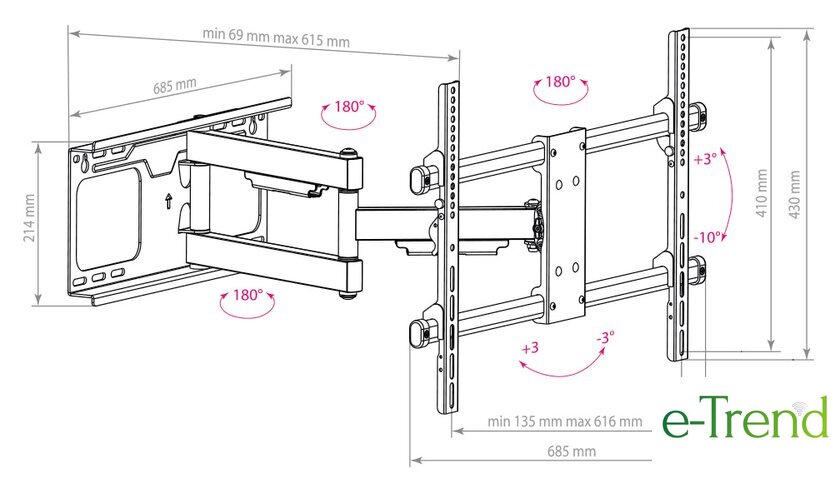 min 69 mm max 615 mm

685 mm

180°

180°

214 mm

180°

+3°

-10°

410 mm

430 mm

+3

-3°

min 135 mm max 616 mm

685 mm

e-Trend