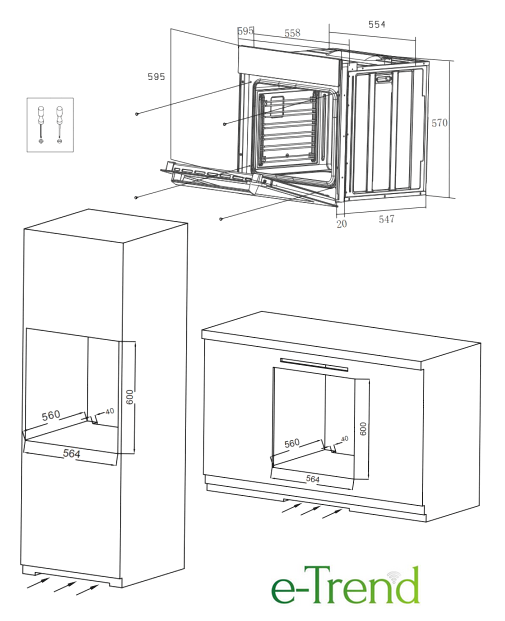 595
558
554
595
570
20
547
600
560
40
564
600
560
40
564
e-Trend