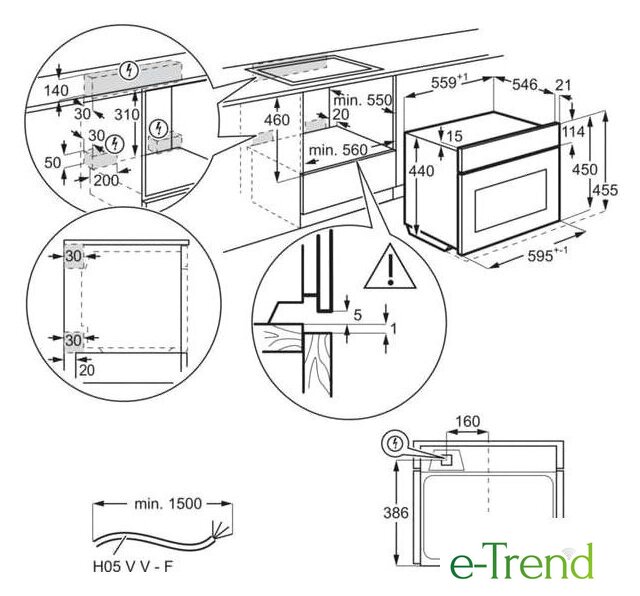 140
30
310
30
50
200
460
min. 550
20
min. 560
$559^{+1}$
546
21
15
114
440
450
455
$595^{+-1}$
30
30
20
5
1
160
386
min. 1500
H05 V V - F
e-Trend