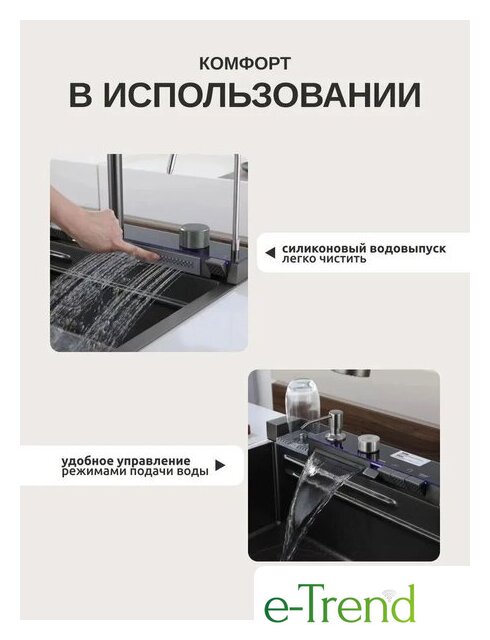 КОМФОРТ
В ИСПОЛЬЗОВАНИИ

силиконовый водовыпуск
легко чистить

удобное управление
режимами подачи воды

e-Trend