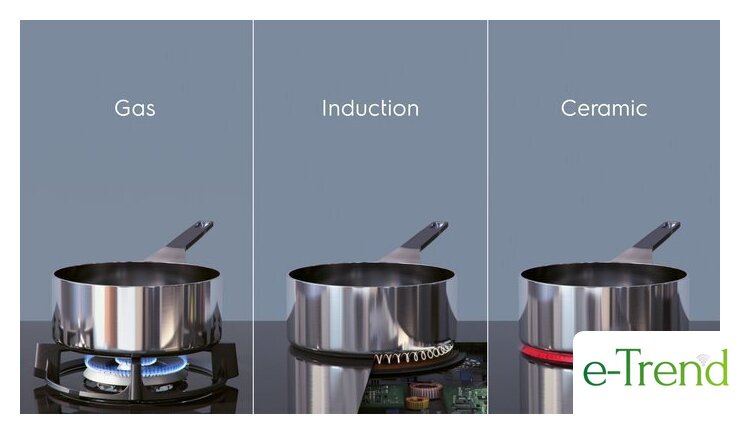 Gas

Induction

Ceramic

e-Trend