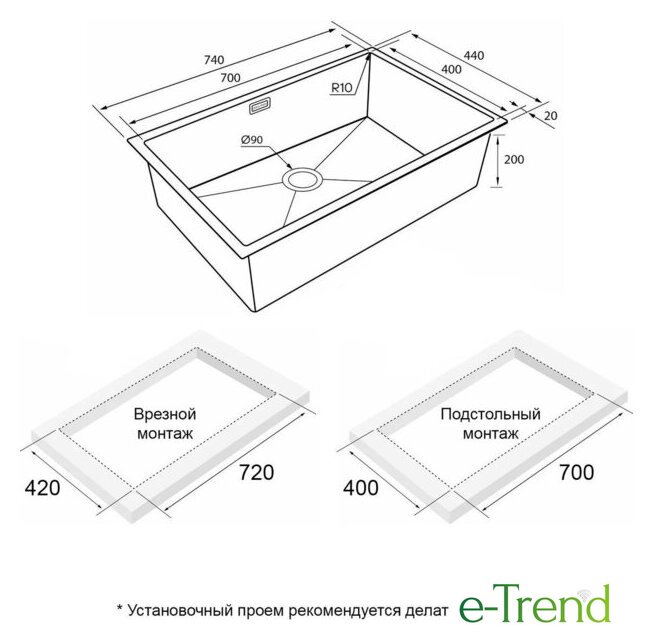 740
700
440
400
R10
20
Ø90
200

Врезной монтаж
420
720

Подстольный монтаж
400
700

* Установочный проем рекомендуется делат

e-Trend