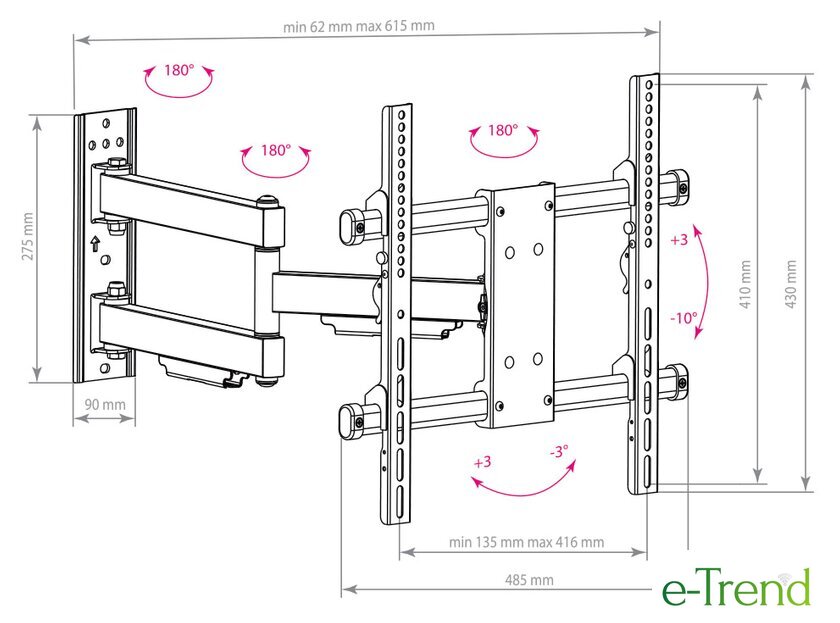 min 62 mm max 615 mm

180°

180°

180°

275 mm

90 mm

+3

-10°

410 mm

430 mm

+3

-3°

min 135 mm max 416 mm

485 mm

e-Trend