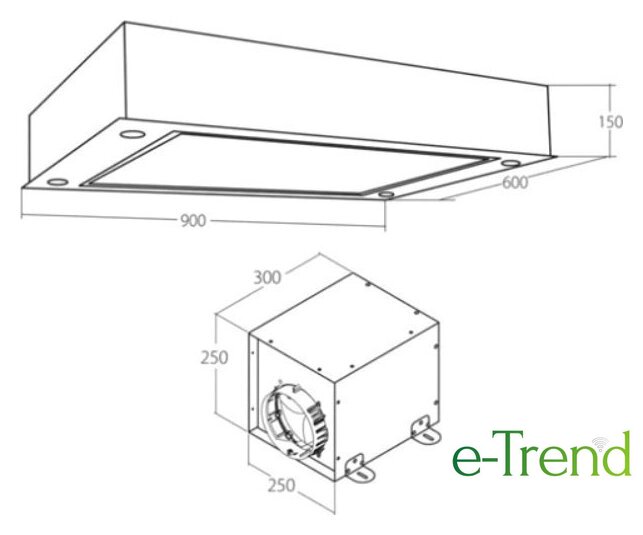 150

600

900

300

250

250

e-Trend