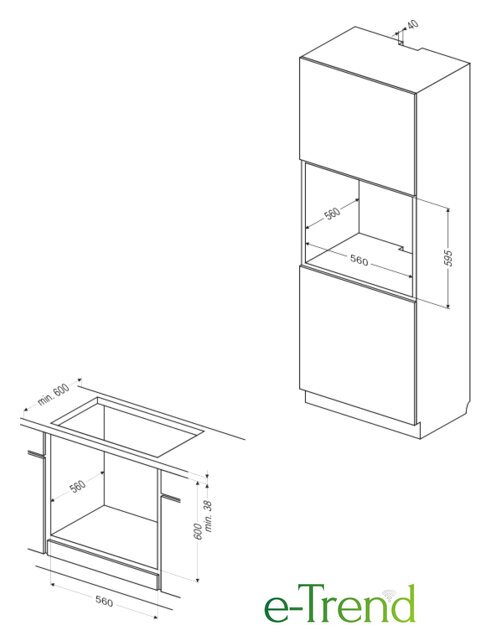 40

560

560

595

min. 600

560

min. 38

600

560

e-Trend