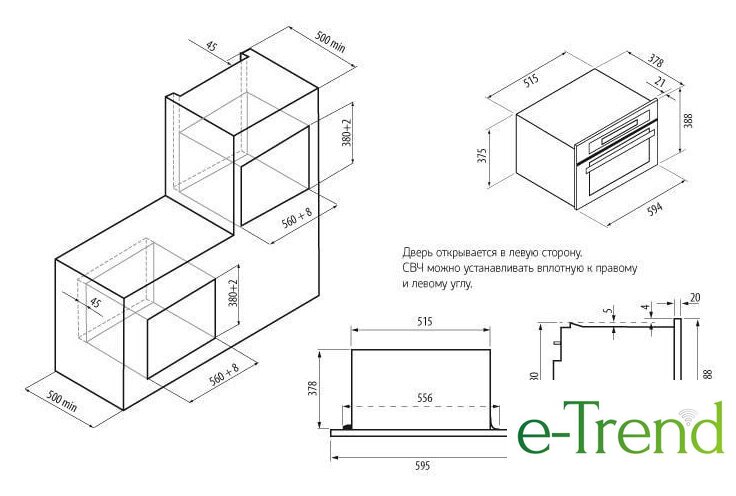 45
500 min
380+2
560 + 8
45
380+2
560 + 8
500 min
515
378
21
388
375
594
Дверь открывается в левую сторону.
СВЧ можно устанавливать вплотную к правому и левому углу.
515
378
556
595
5
4
20
30
88
e-Trend