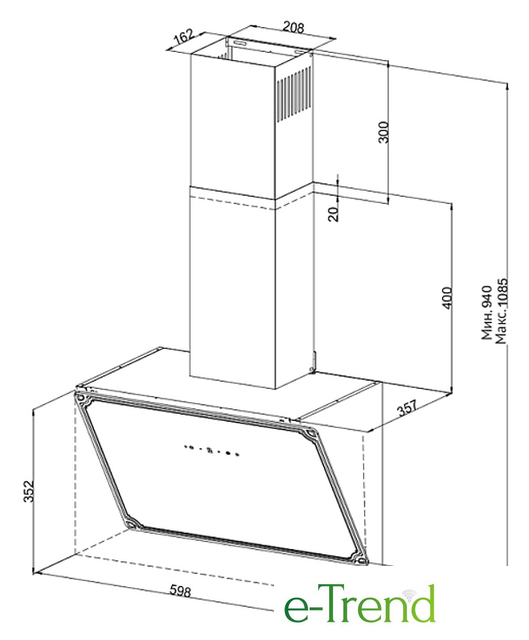 162
208
300
20
400
Мин. 940
Макс. 1085
357
352
598
e-Trend