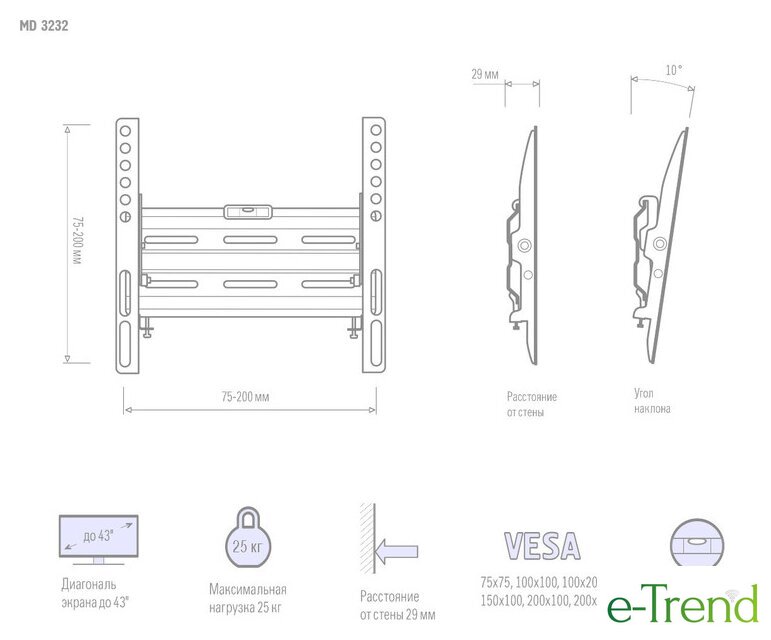 MD 3232

29 мм

10°

75-200 мм

75-200 мм

Расстояние от стены

Угол наклона

до 43"

Диагональ экрана до 43"

25 кг

Максимальная нагрузка 25 кг

Расстояние от стены 29 мм

VESA

75x75, 100x100, 100x20
150x100, 200x100, 200x

e-Trend