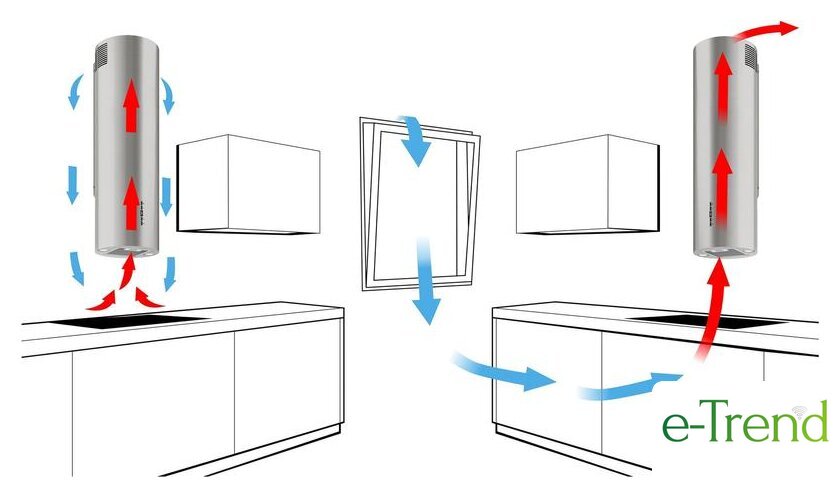 e-Trend